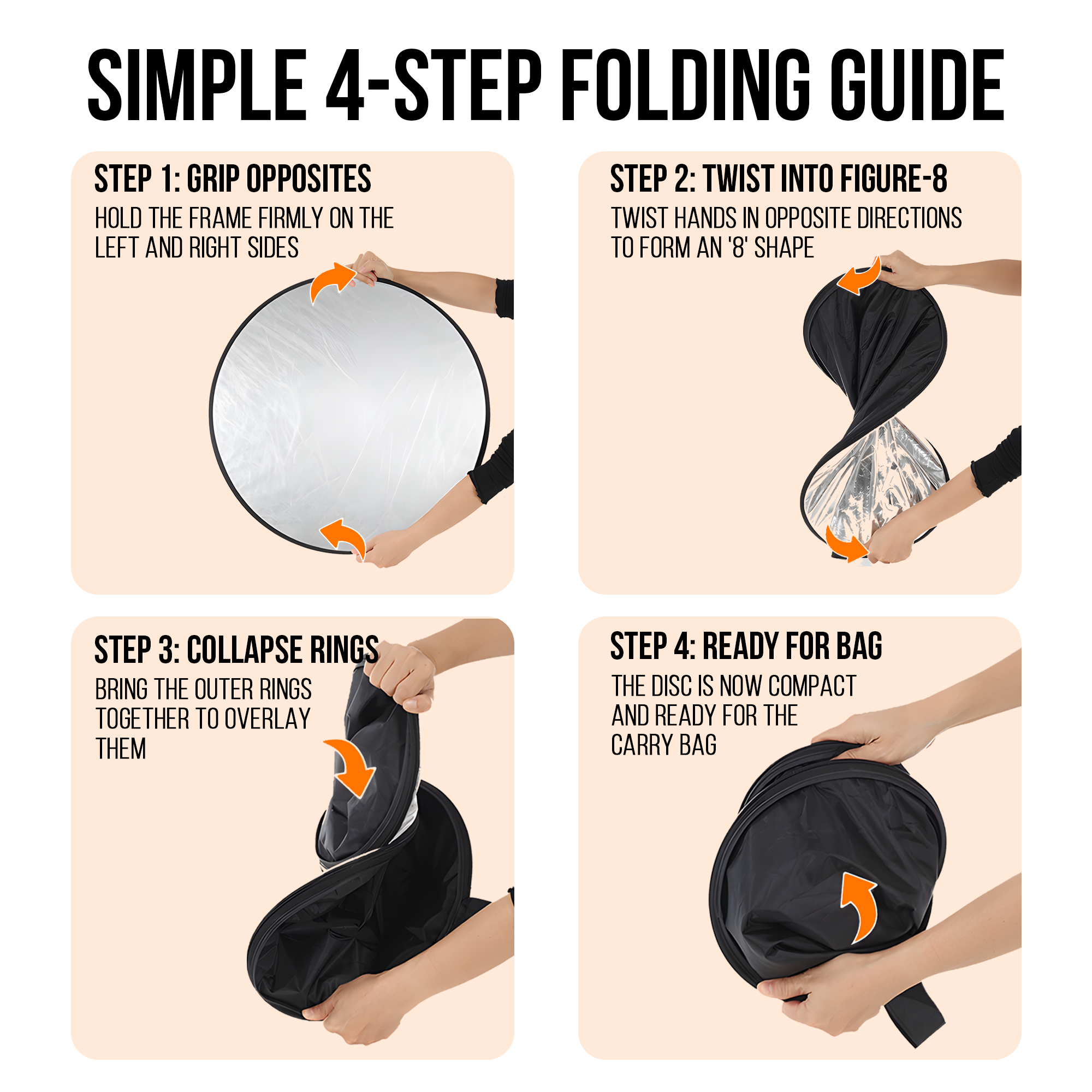 SIMPLE 4-STEP FOLDING GUIDE

STEP 1: GRIP OPPOSITES
HOLD THE FRAME FIRMLY ON THE LEFT AND RIGHT SIDES

STEP 2: TWIST INTO FIGURE-8
TWIST HANDS IN OPPOSITE DIRECTIONS TO FORM AN '8' SHAPE

STEP 3: COLLAPSE RINGS
BRING THE OUTER RINGS TOGETHER TO OVERLAY THEM

STEP 4: READY FOR BAG
THE DISC IS NOW COMPACT AND READY FOR THE CARRY BAG